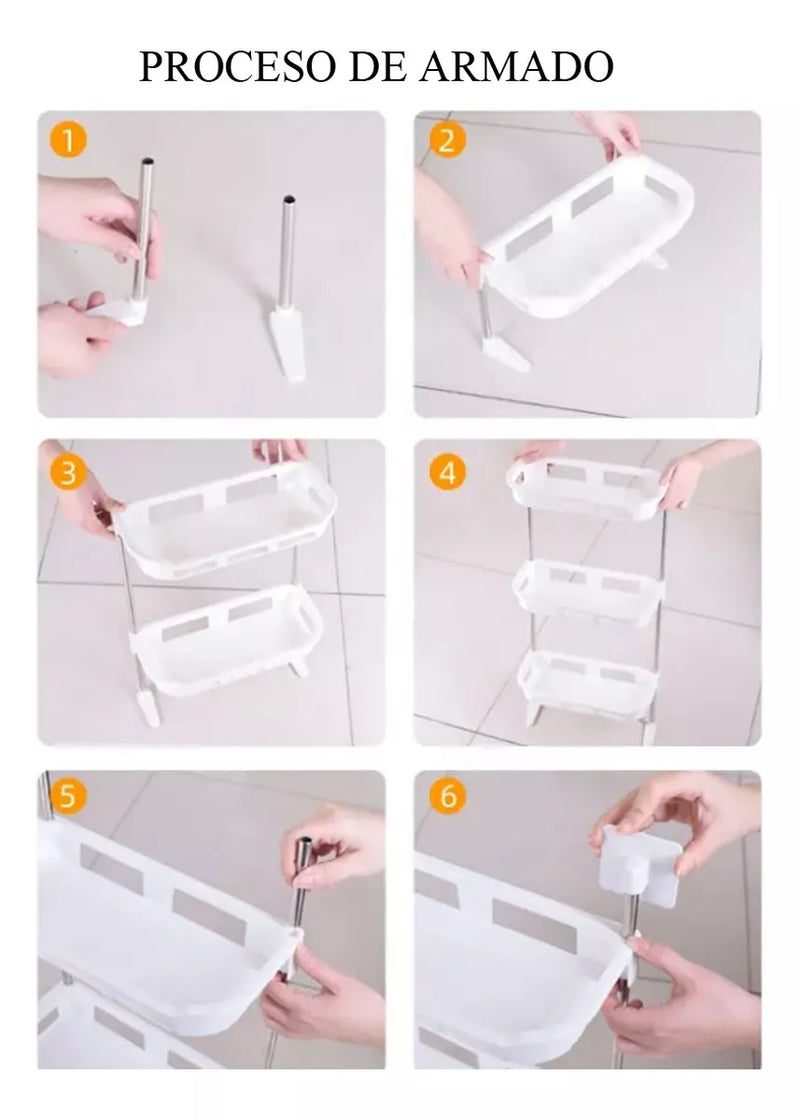 PROCESO DE ARMADO

1

2

3

4

5

6